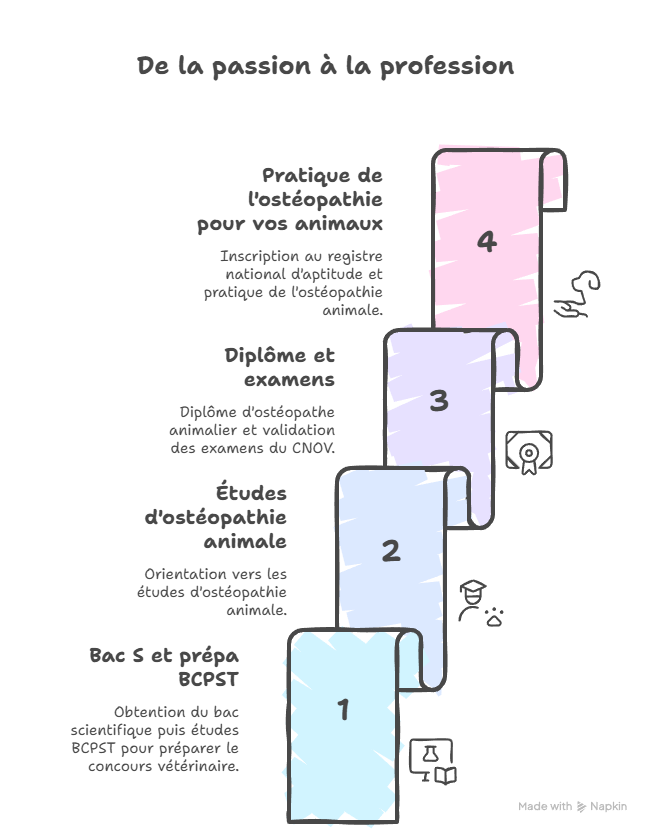 De la passion à la profession

Pratique de l'ostéopathie pour vos animaux

Inscription au registre national d'aptitude et pratique de l'ostéopathie animale.

4

Diplôme et examens

Diplôme d'ostéopathe animalier et validation des examens du CNOV.

3

Études d'ostéopathie animale

Orientation vers les études d'ostéopathie animale.

2

Bac S et prépa BCPST

Obtention du bac scientifique puis études BCPST pour préparer le concours vétérinaire.

1

Made with Napkin